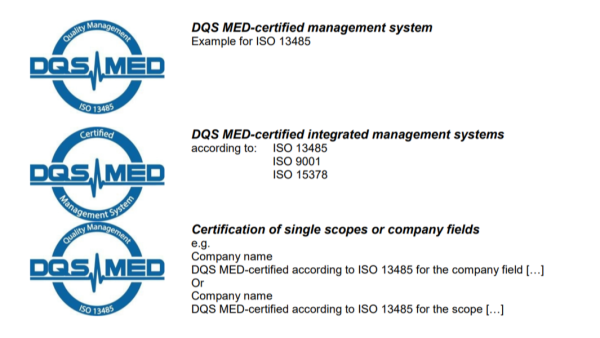 Quality Management
DQS MED
ISO 13485

DQS MED-certified management system
Example for ISO 13485

Certified
DQS MED
Management System

DQS MED-certified integrated management systems
according to: ISO 13485
ISO 9001
ISO 15378

Quality Management
DQS MED
ISO 13485

Certification of single scopes or company fields
e.g.
Company name
DQS MED-certified according to ISO 13485 for the company field […]
Or
Company name
DQS MED-certified according to ISO 13485 for the scope […]